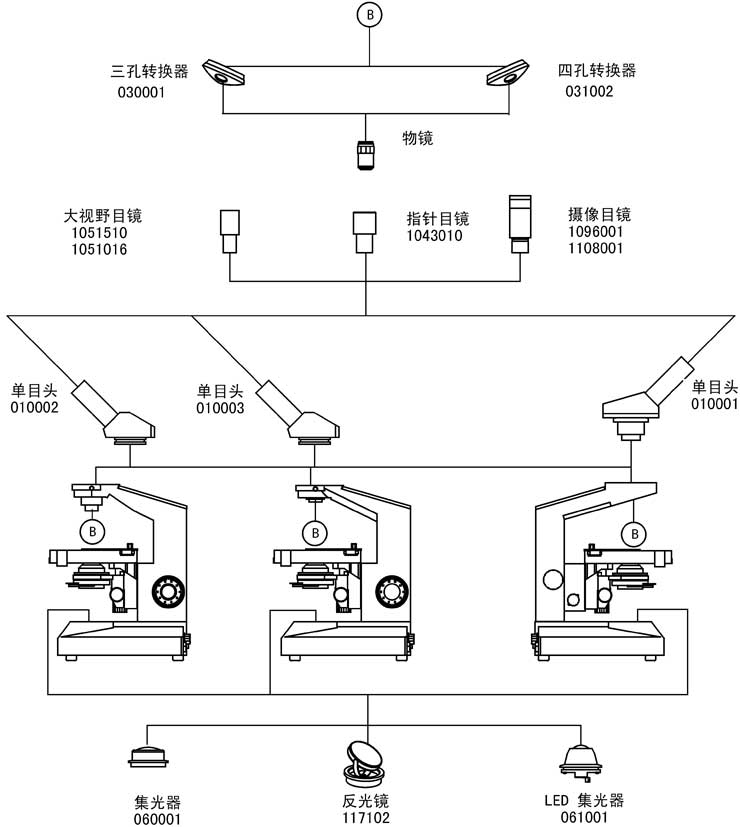 B

三孔转换器
030001

四孔转换器
031002

物镜

大视野目镜
1051510
1051016

指针目镜
1043010

摄像目镜
1096001
1108001

单目头
010002

单目头
010003

单目头
010001

B

B

B

集光器
060001

反光镜
117102

LED 集光器
061001